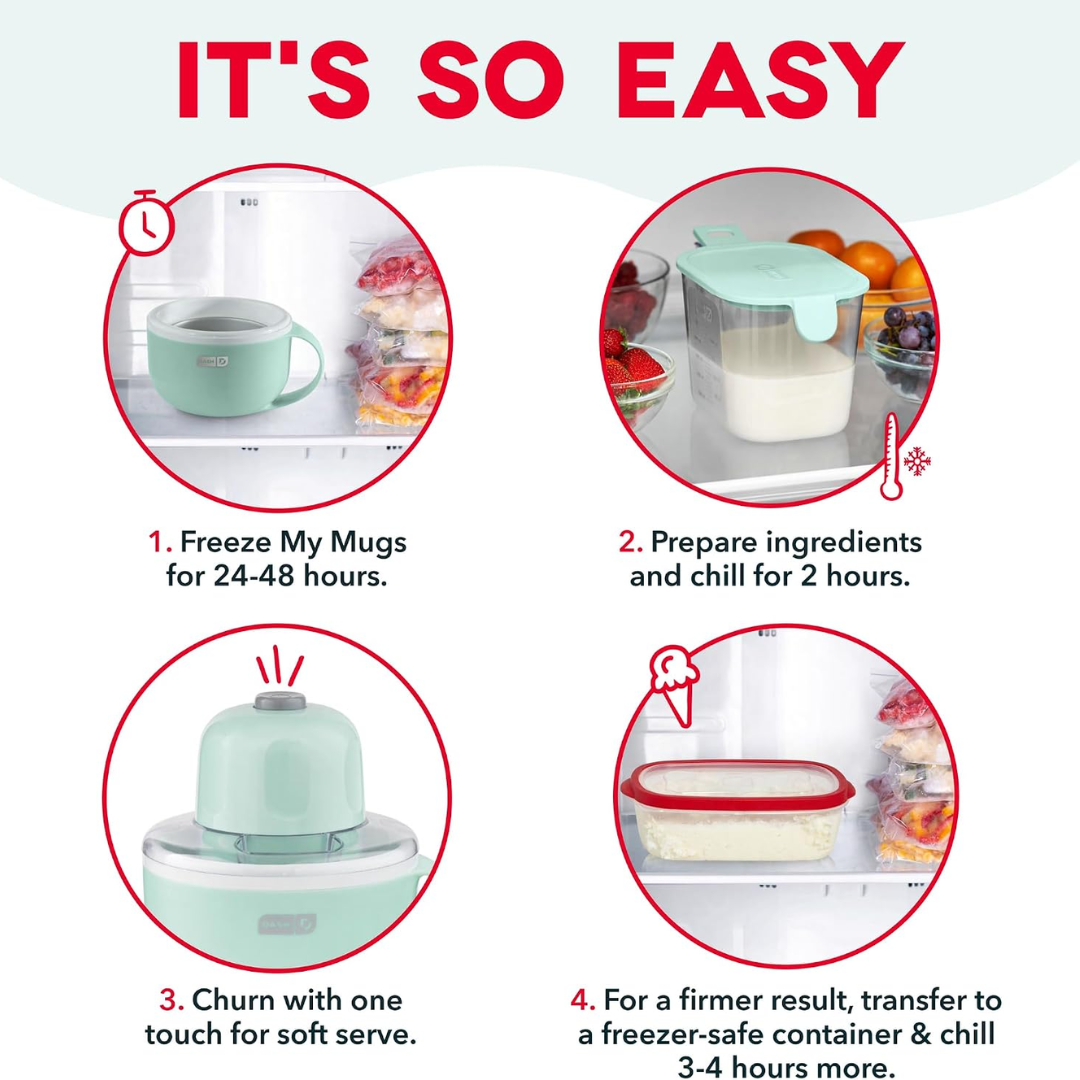 IT'S SO EASY

1. Freeze My Mugs for 24-48 hours.

2. Prepare ingredients and chill for 2 hours.

3. Churn with one touch for soft serve.

4. For a firmer result, transfer to a freezer-safe container & chill 3-4 hours more.